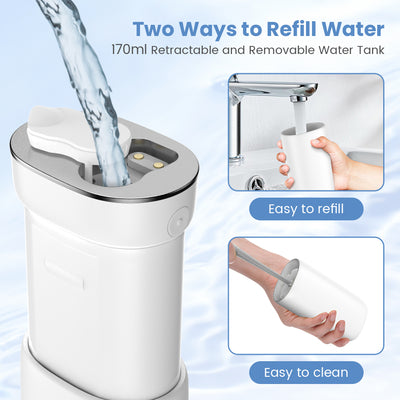 Two Ways to Refill Water
170ml Retractable and Removable Water Tank

Easy to refill

Easy to clean