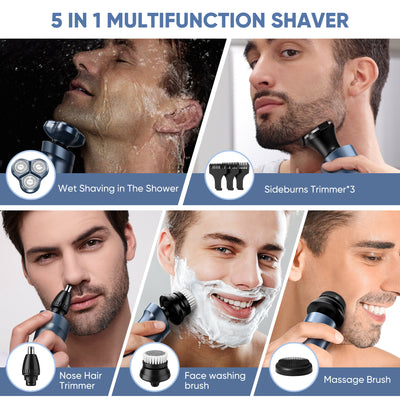 5 IN 1 MULTIFUNCTION SHAVER

Wet Shaving in The Shower

Sideburns Trimmer*3

Nose Hair Trimmer

Face washing brush

Massage Brush