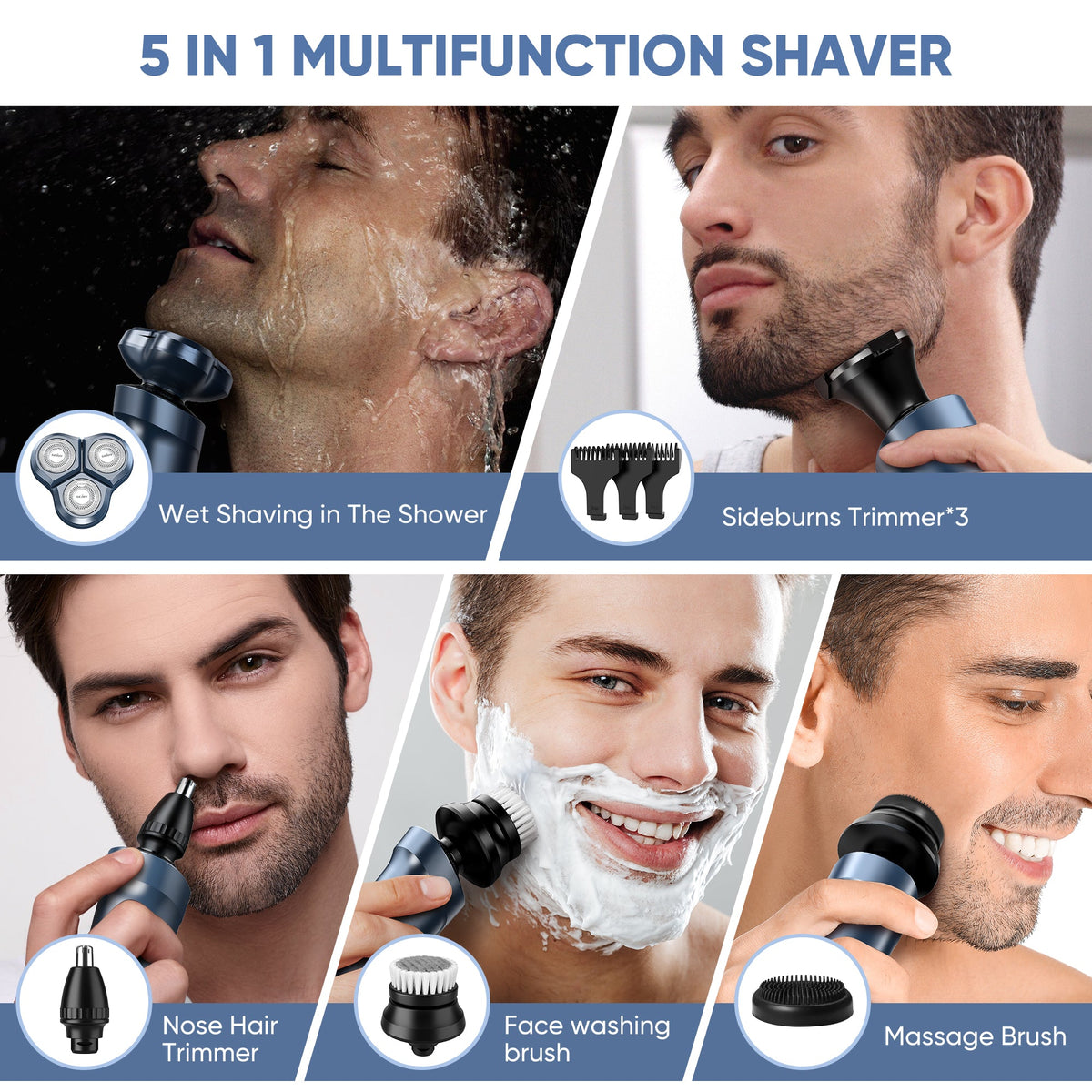 5 IN 1 MULTIFUNCTION SHAVER

Wet Shaving in The Shower

Sideburns Trimmer*3

Nose Hair Trimmer

Face washing brush

Massage Brush